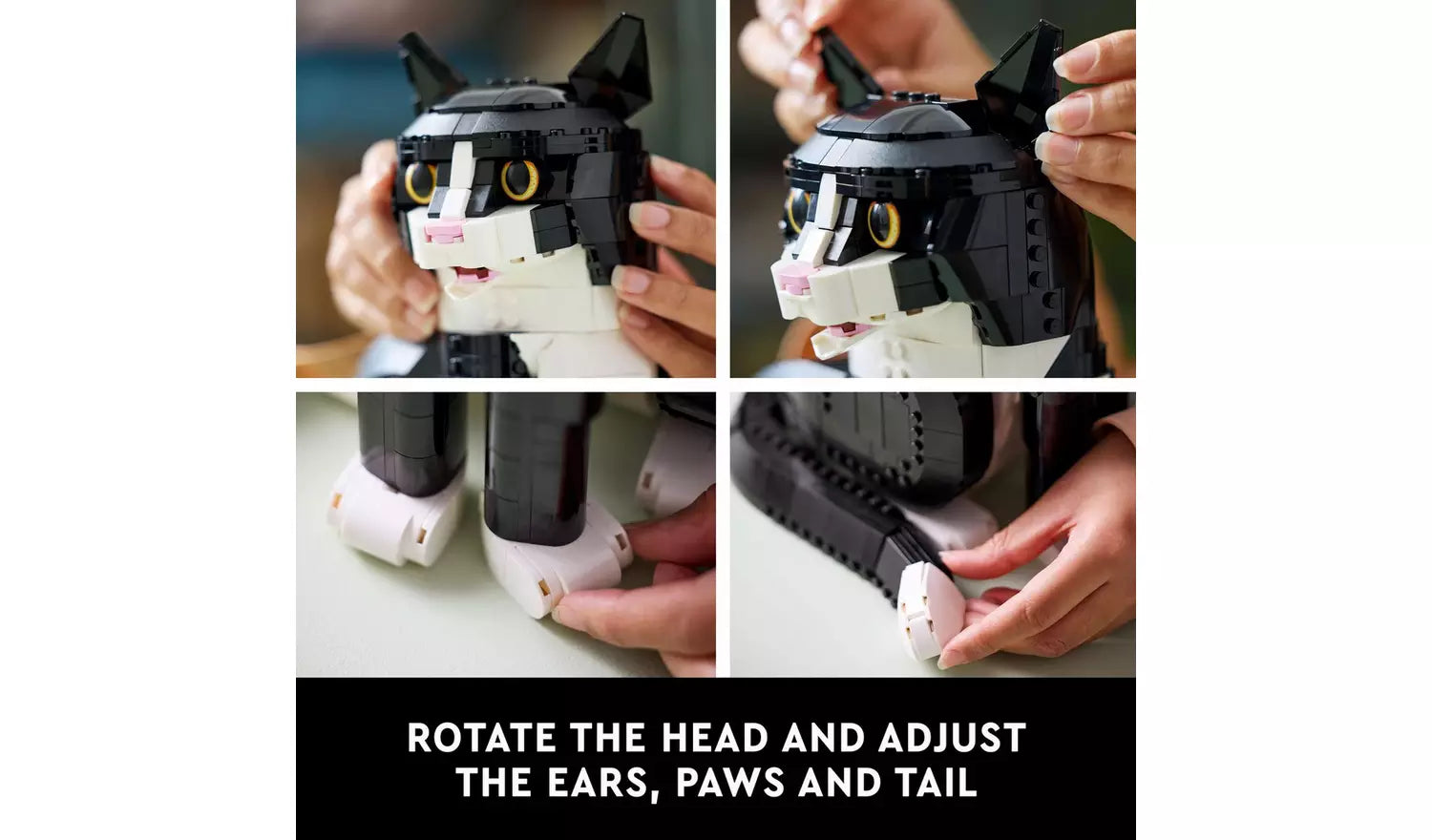 ROTATE THE HEAD AND ADJUST THE EARS, PAWS AND TAIL